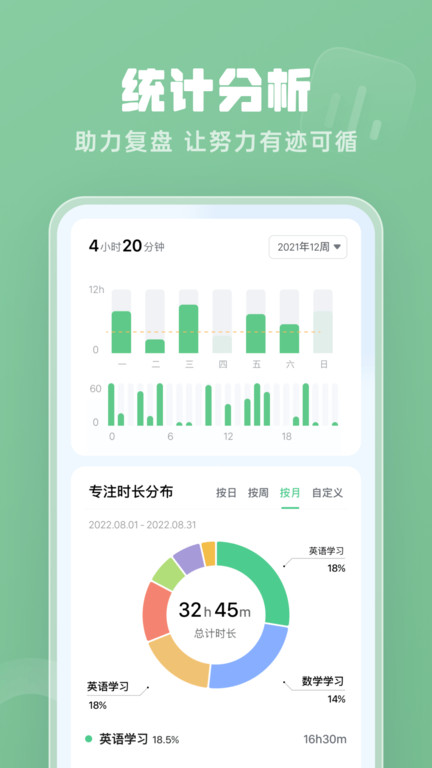 统计分析
助力复盘 让努力有迹可循

4小时20分钟
2021年12周

12h
0
一 二 三 四 五 六 日

60
0
0 6 12 18

专注时长分布
按日 按周 按月 自定义

2022.08.01 - 2022.08.31

英语学习
18%

32h45m
总计时长

数学学习
14%

英语学习
18%

英语学习 18.5% 16h30m